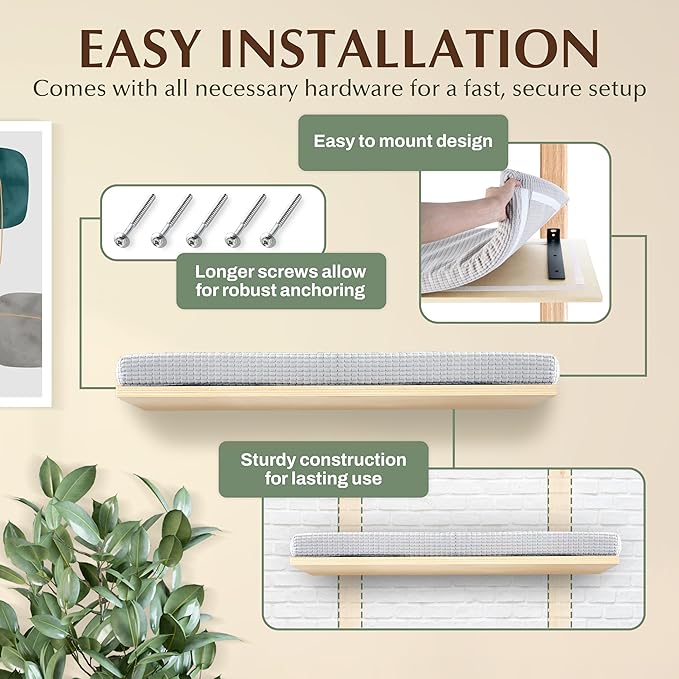 EASY INSTALLATION
Comes with all necessary hardware for a fast, secure setup

Easy to mount design

Longer screws allow for robust anchoring

Sturdy construction for lasting use