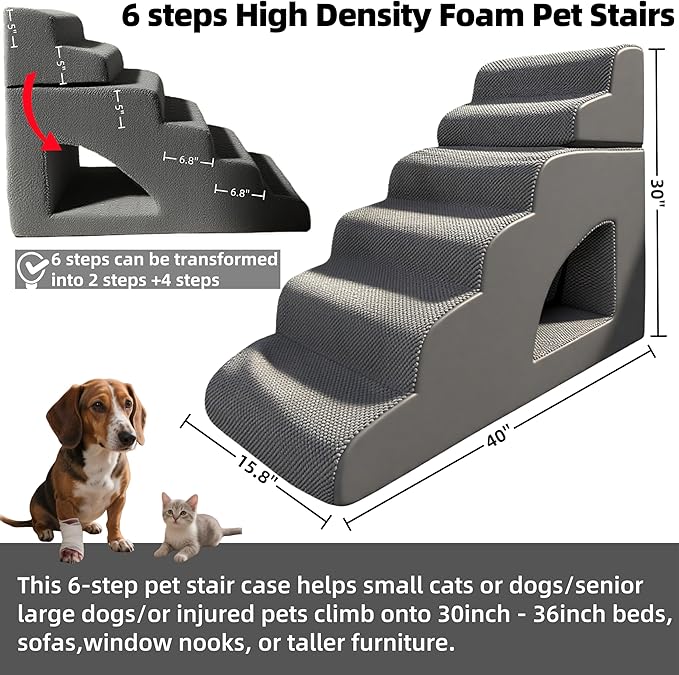 6 steps High Density Foam Pet Stairs

5"

5"

5"

6.8"

6.8"

6 steps can be transformed into 2 steps +4 steps

30"

40"

15.8"

This 6-step pet stair case helps small cats or dogs/senior large dogs/or injured pets climb onto 30inch - 36inch beds, sofas,window nooks, or taller furniture.