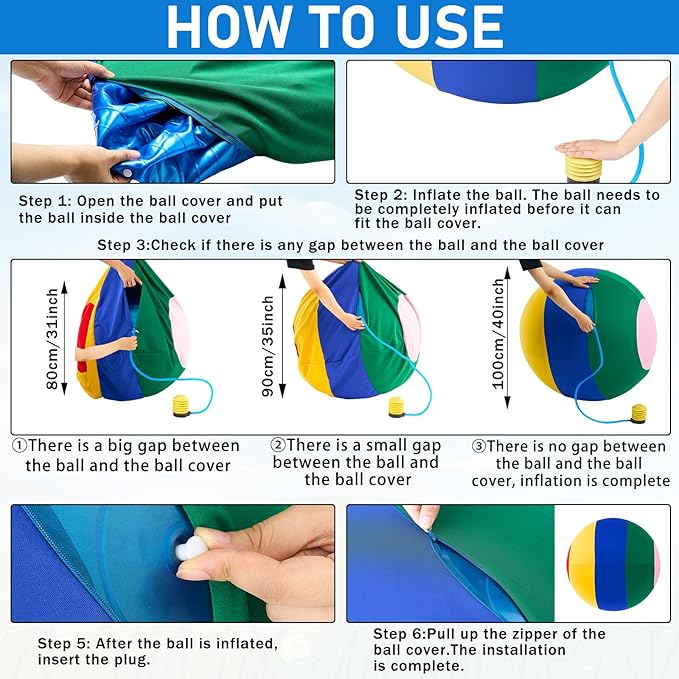 HOW TO USE

Step 1: Open the ball cover and put the ball inside the ball cover

Step 2: Inflate the ball. The ball needs to be completely inflated before it can fit the ball cover.

Step 3:Check if there is any gap between the ball and the ball cover

80cm/31inch

90cm/35inch

100cm/40inch

①There is a big gap between the ball and the ball cover

②There is a small gap between the ball and the ball cover

③There is no gap between the ball and the ball cover, inflation is complete

Step 5: After the ball is inflated, insert the plug.

Step 6:Pull up the zipper of the ball cover.The installation is complete.