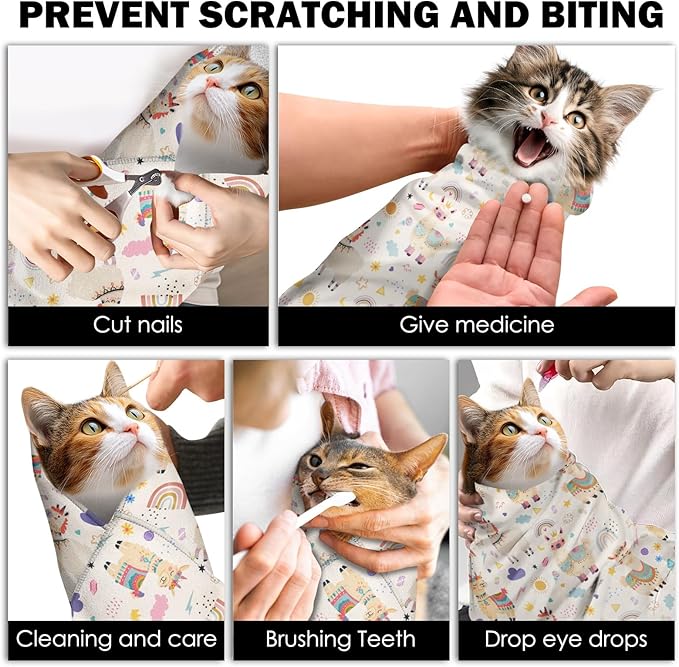 PREVENT SCRATCHING AND BITING

Cut nails

Give medicine

Cleaning and care

Brushing Teeth

Drop eye drops