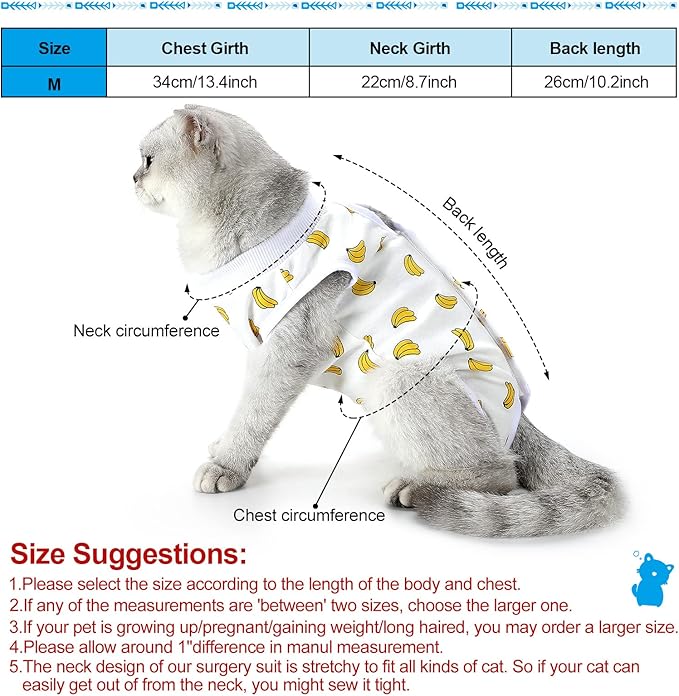 | Size | Chest Girth | Neck Girth | Back length |
|---|---|---|---|
| M | 34cm/13.4inch | 22cm/8.7inch | 26cm/10.2inch |

Back length

Neck circumference

Chest circumference

Size Suggestions:

1.Please select the size according to the length of the body and chest.
2.If any of the measurements are 'between' two sizes, choose the larger one.
3.If your pet is growing up/pregnant/gaining weight/long haired, you may order a larger size.
4.Please allow around 1"difference in manul measurement.
5.The neck design of our surgery suit is stretchy to fit all kinds of cat. So if your cat can easily get out of from the neck, you might sew it tight.