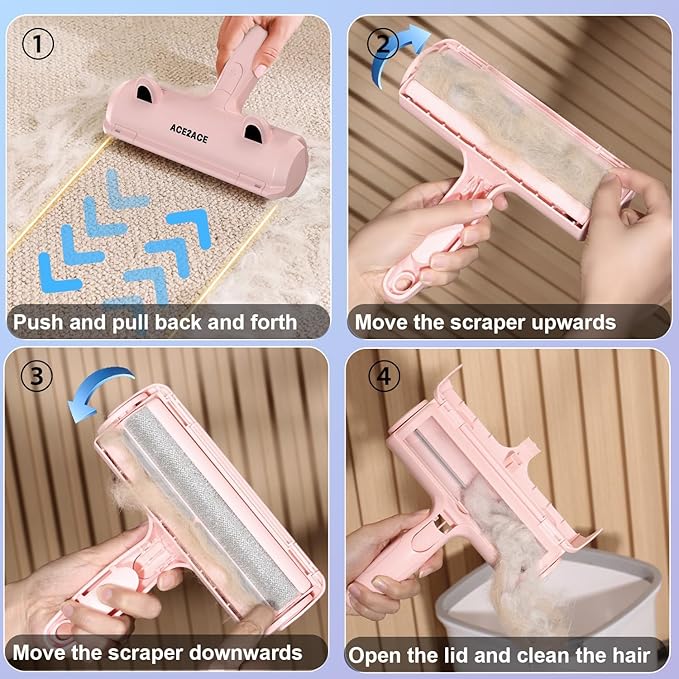 ①
ACE2ACE
Push and pull back and forth

②
Move the scraper upwards

③
Move the scraper downwards

④
Open the lid and clean the hair