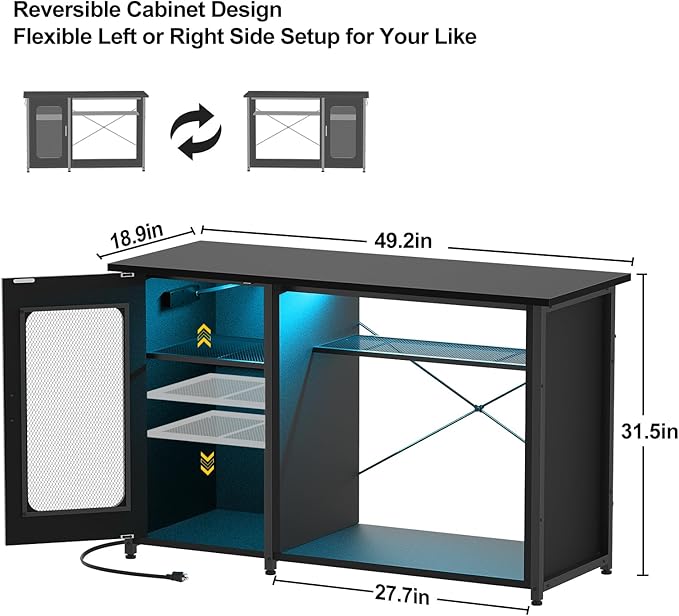 Reversible Cabinet Design
Flexible Left or Right Side Setup for Your Like

18.9in
49.2in
31.5in
27.7in