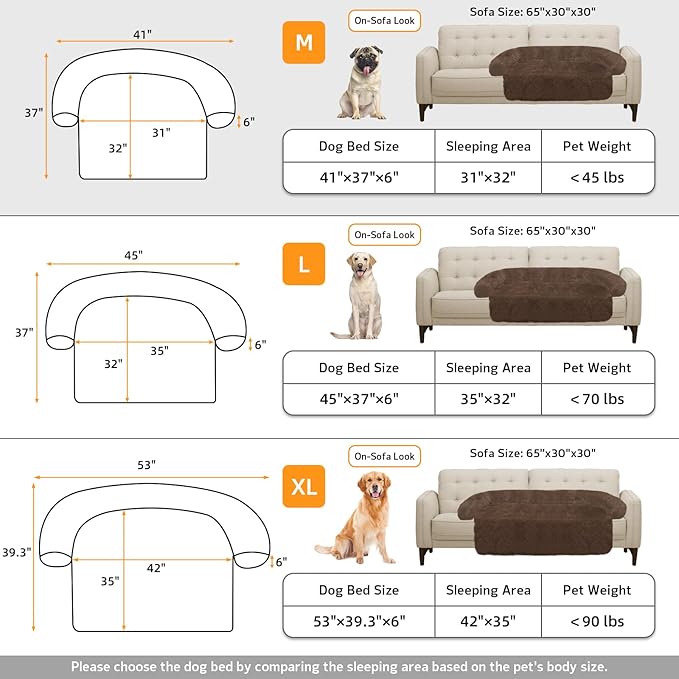 41"

37"

31"

32"

6"

M

On-Sofa Look

Sofa Size: 65"x30"x30"

| Dog Bed Size | Sleeping Area | Pet Weight |
|---|---|---|
| 41"×37"×6" | 31"×32" | <45 lbs |

45"

37"

35"

32"

6"

L

On-Sofa Look

Sofa Size: 65"x30"x30"

| Dog Bed Size | Sleeping Area | Pet Weight |
|---|---|---|
| 45"×37"×6" | 35"×32" | <70 lbs |

53"

39.3"

42"

35"

6"

XL

On-Sofa Look

Sofa Size: 65"x30"x30"

| Dog Bed Size | Sleeping Area | Pet Weight |
|---|---|---|
| 53"×39.3"×6" | 42"×35" | <90 lbs |

Please choose the dog bed by comparing the sleeping area based on the pet's body size.