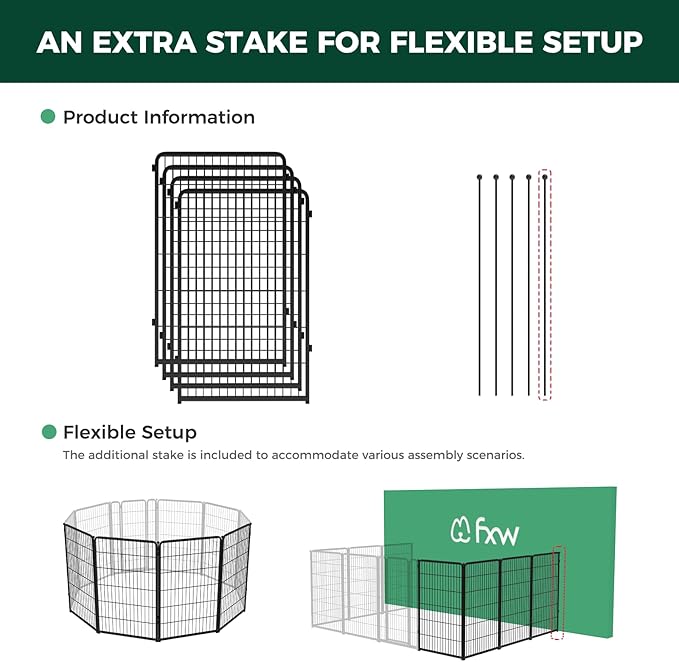 AN EXTRA STAKE FOR FLEXIBLE SETUP

Product Information

Flexible Setup

The additional stake is included to accommodate various assembly scenarios.

fxw