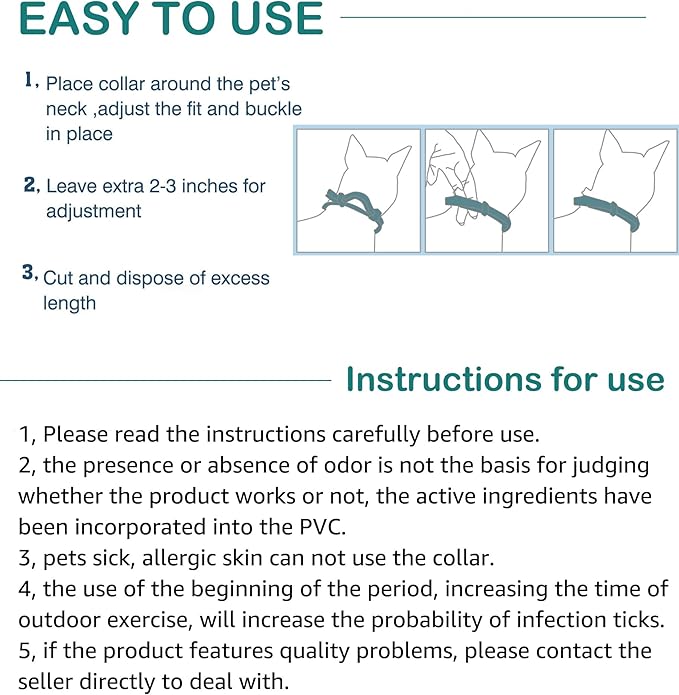 EASY TO USE

1, Place collar around the pet's neck ,adjust the fit and buckle in place

2, Leave extra 2-3 inches for adjustment

3, Cut and dispose of excess length

Instructions for use

1, Please read the instructions carefully before use.
2, the presence or absence of odor is not the basis for judging whether the product works or not, the active ingredients have been incorporated into the PVC.
3, pets sick, allergic skin can not use the collar.
4, the use of the beginning of the period, increasing the time of outdoor exercise, will increase the probability of infection ticks.
5, if the product features quality problems, please contact the seller directly to deal with.