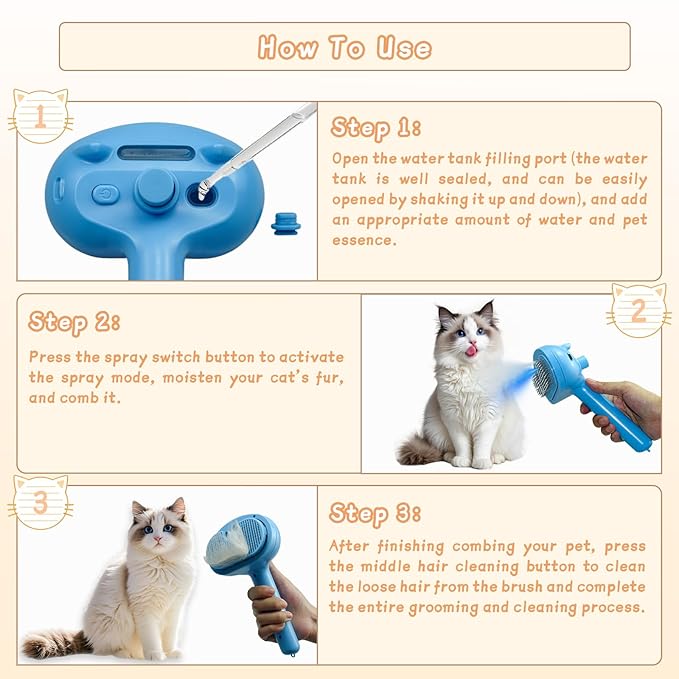 How To Use

1

Step 1:

Open the water tank filling port (the water tank is well sealed, and can be easily opened by shaking it up and down), and add an appropriate amount of water and pet essence.

Step 2:

Press the spray switch button to activate the spray mode, moisten your cat's fur, and comb it.

2

3

Step 3:

After finishing combing your pet, press the middle hair cleaning button to clean the loose hair from the brush and complete the entire grooming and cleaning process.