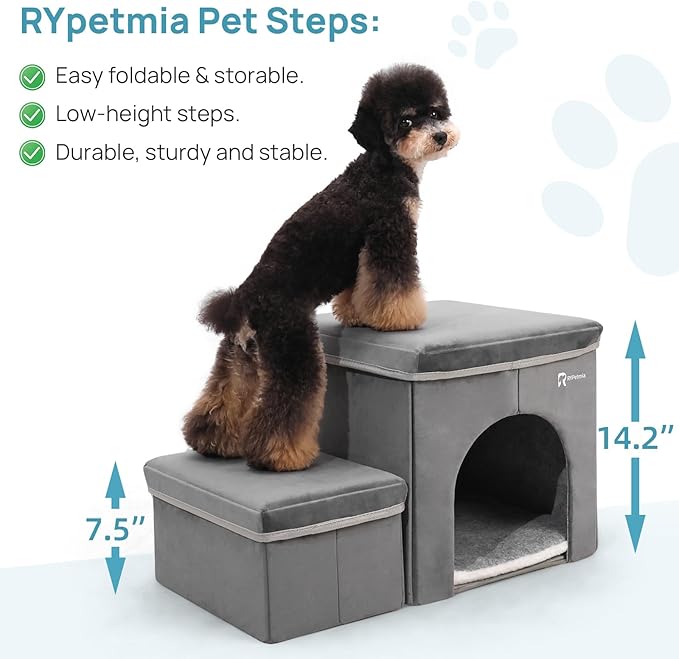 RYpetmia Pet Steps:

Easy foldable & storable.
Low-height steps.
Durable, sturdy and stable.

RYpetmia

14.2"

7.5"