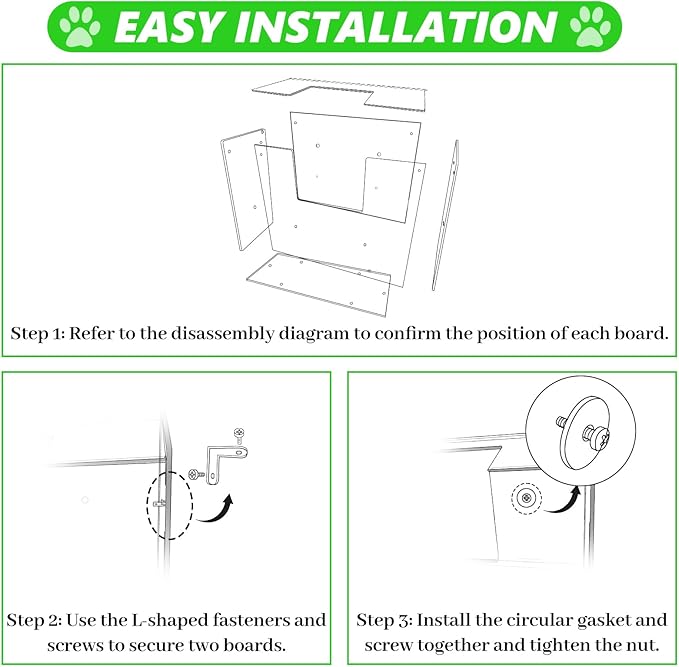 EASY INSTALLATION

Step 1: Refer to the disassembly diagram to confirm the position of each board.

Step 2: Use the L-shaped fasteners and screws to secure two boards.

Step 3: Install the circular gasket and screw together and tighten the nut.