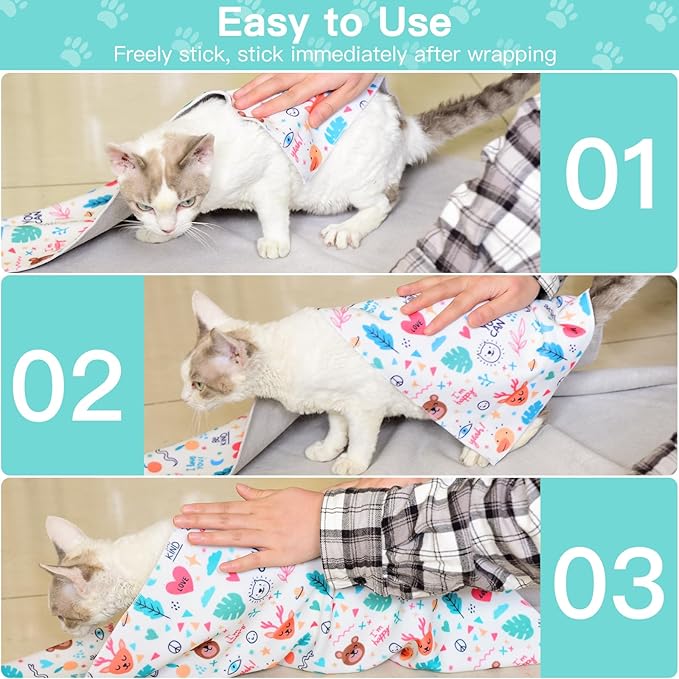 Easy to Use

Freely stick, stick immediately after wrapping

01

02

03