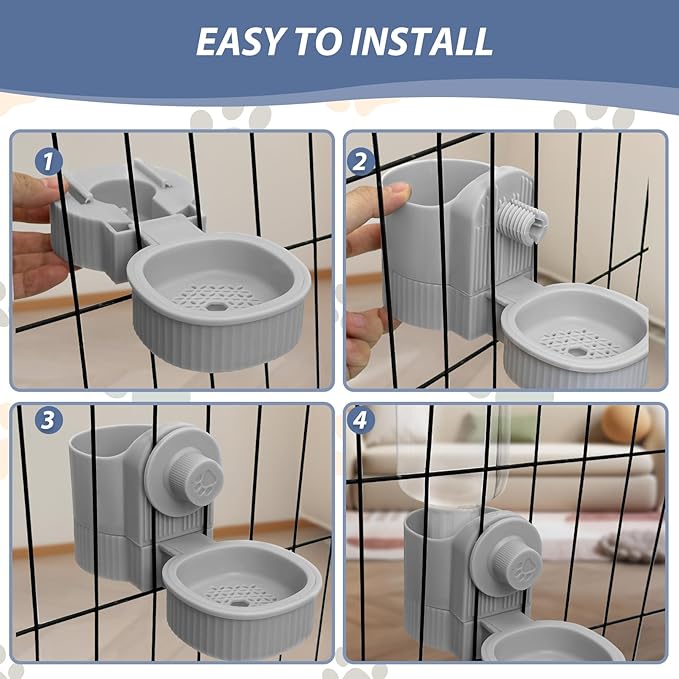 EASY TO INSTALL

1

2

3

4