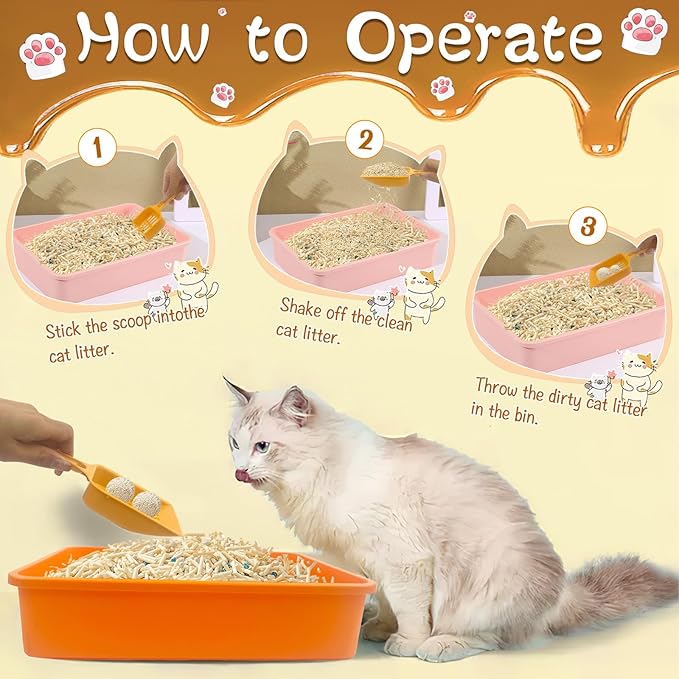 How to Operate

1

Stick the scoop intothe cat litter.

2

Shake off the clean cat litter.

3

Throw the dirty cat litter in the bin.