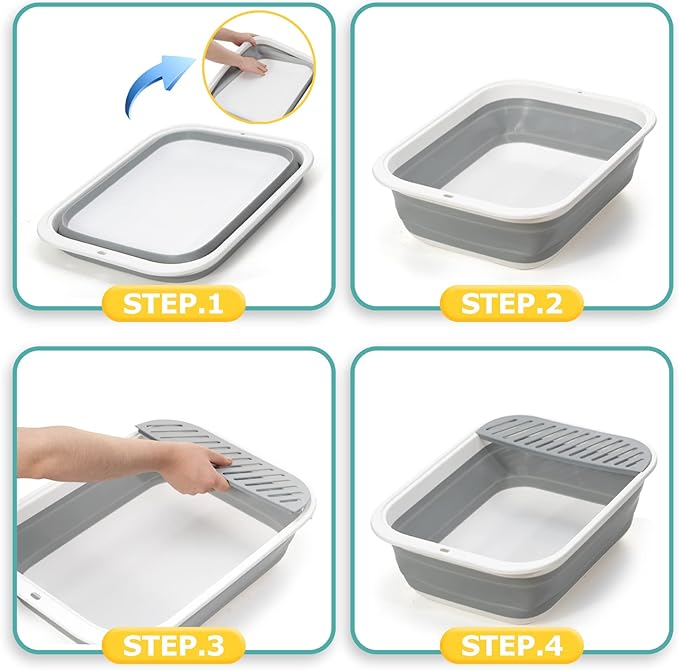 STEP.1

STEP.2

STEP.3

STEP.4