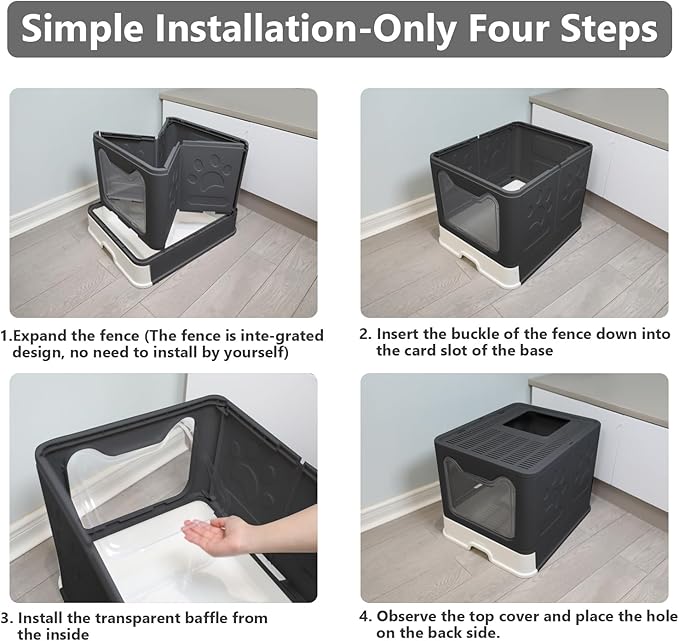 Simple Installation-Only Four Steps

1.Expand the fence (The fence is inte-grated design, no need to install by yourself)

2. Insert the buckle of the fence down into the card slot of the base

3. Install the transparent baffle from the inside

4. Observe the top cover and place the hole on the back side.